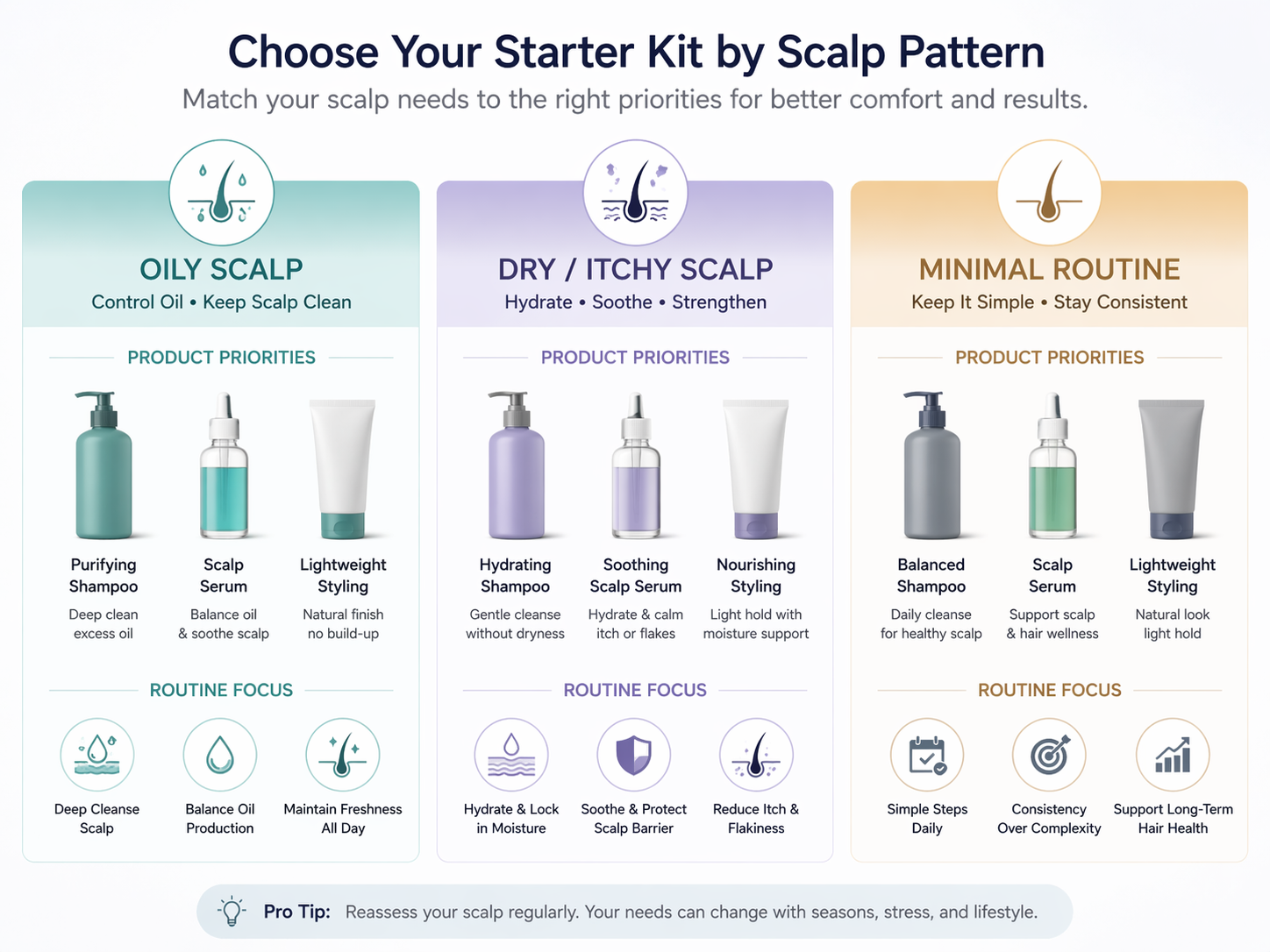 Choose Your Starter Kit by Scalp Pattern

Match your scalp needs to the right priorities for better comfort and results.

OILY SCALP
Control Oil • Keep Scalp Clean

PRODUCT PRIORITIES

Purifying Shampoo
Deep clean excess oil

Scalp Serum
Balance oil & soothe scalp

Lightweight Styling
Natural finish no build-up

ROUTINE FOCUS

Deep Cleanse Scalp

Balance Oil Production

Maintain Freshness All Day

DRY / ITCHY SCALP
Hydrate • Soothe • Strengthen

PRODUCT PRIORITIES

Hydrating Shampoo
Gentle cleanse without dryness

Soothing Scalp Serum
Hydrate & calm itch or flakes

Nourishing Styling
Light hold with moisture support

ROUTINE FOCUS

Hydrate & Lock in Moisture

Soothe & Protect Scalp Barrier

Reduce Itch & Flakiness

MINIMAL ROUTINE
Keep It Simple • Stay Consistent

PRODUCT PRIORITIES

Balanced Shampoo
Daily cleanse for healthy scalp

Scalp Serum
Support scalp & hair wellness

Lightweight Styling
Natural look light hold

ROUTINE FOCUS

Simple Steps Daily

Consistency Over Complexity

Support Long-Term Hair Health

Pro Tip: Reassess your scalp regularly. Your needs can change with seasons, stress, and lifestyle.